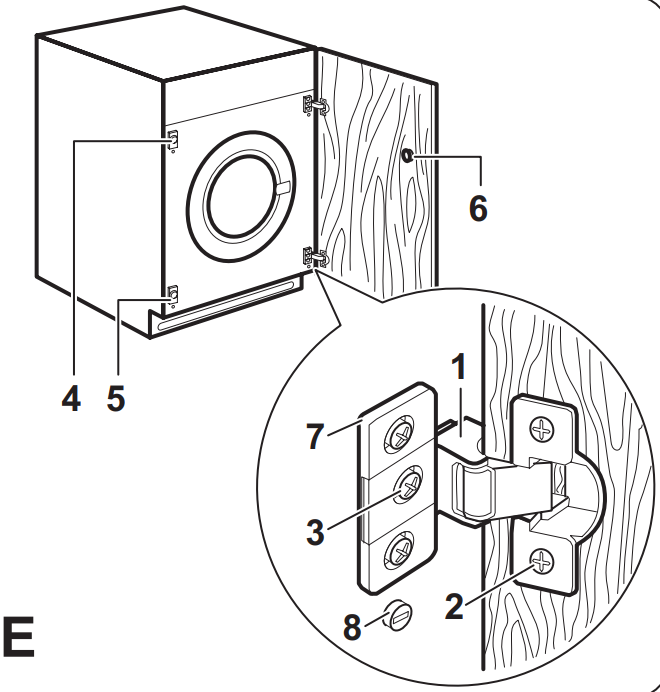 6
4
5
1
7
3
2
8
E